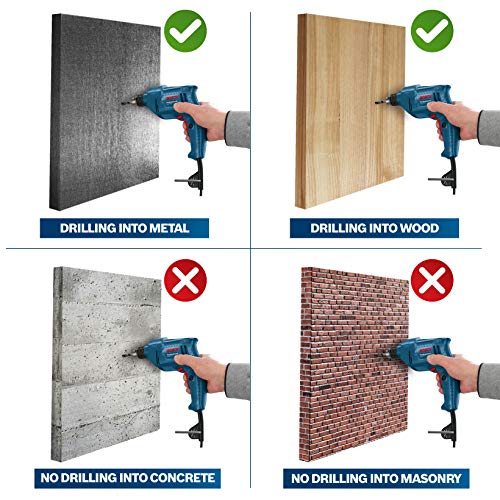 DRILLING INTO METAL

DRILLING INTO WOOD

NO DRILLING INTO CONCRETE

NO DRILLING INTO MASONRY