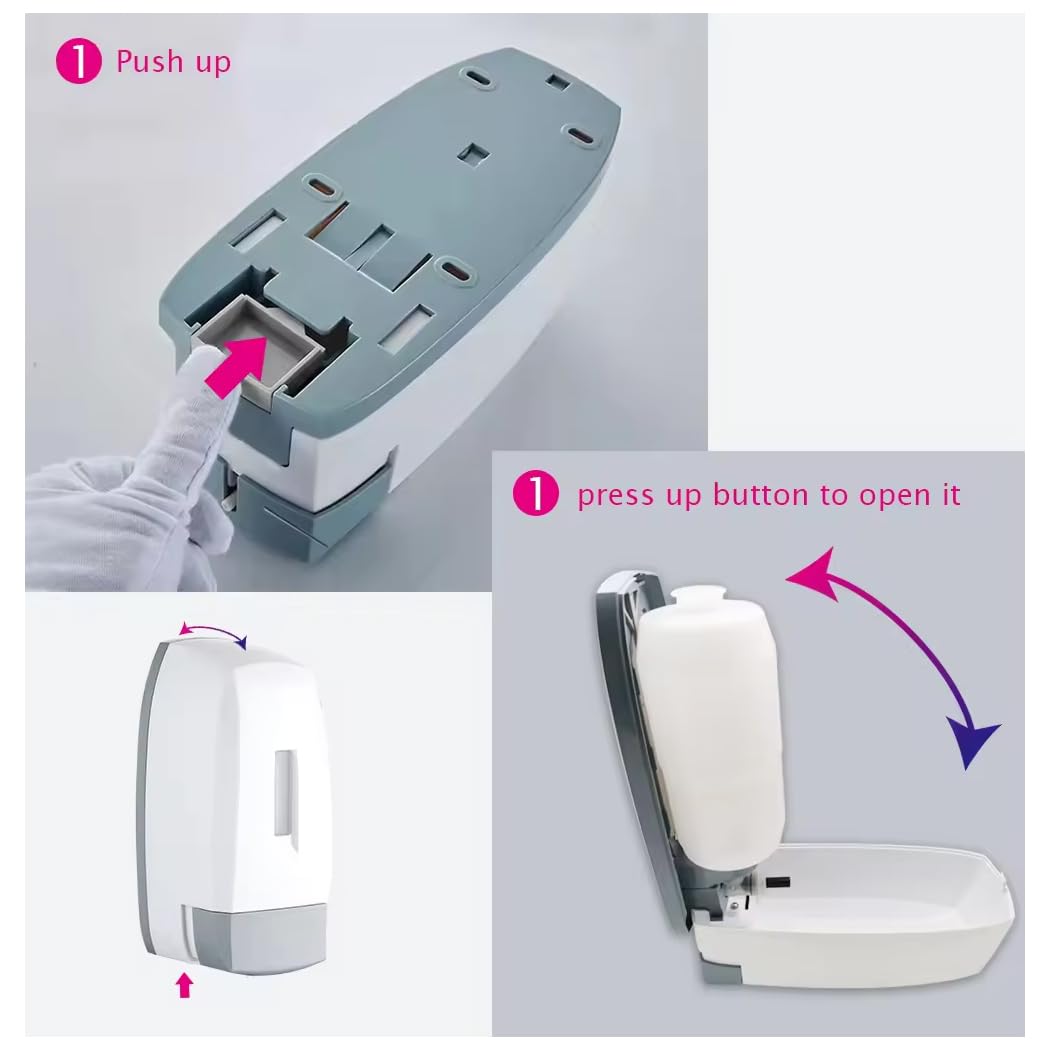 1 Push up

1 press up button to open it