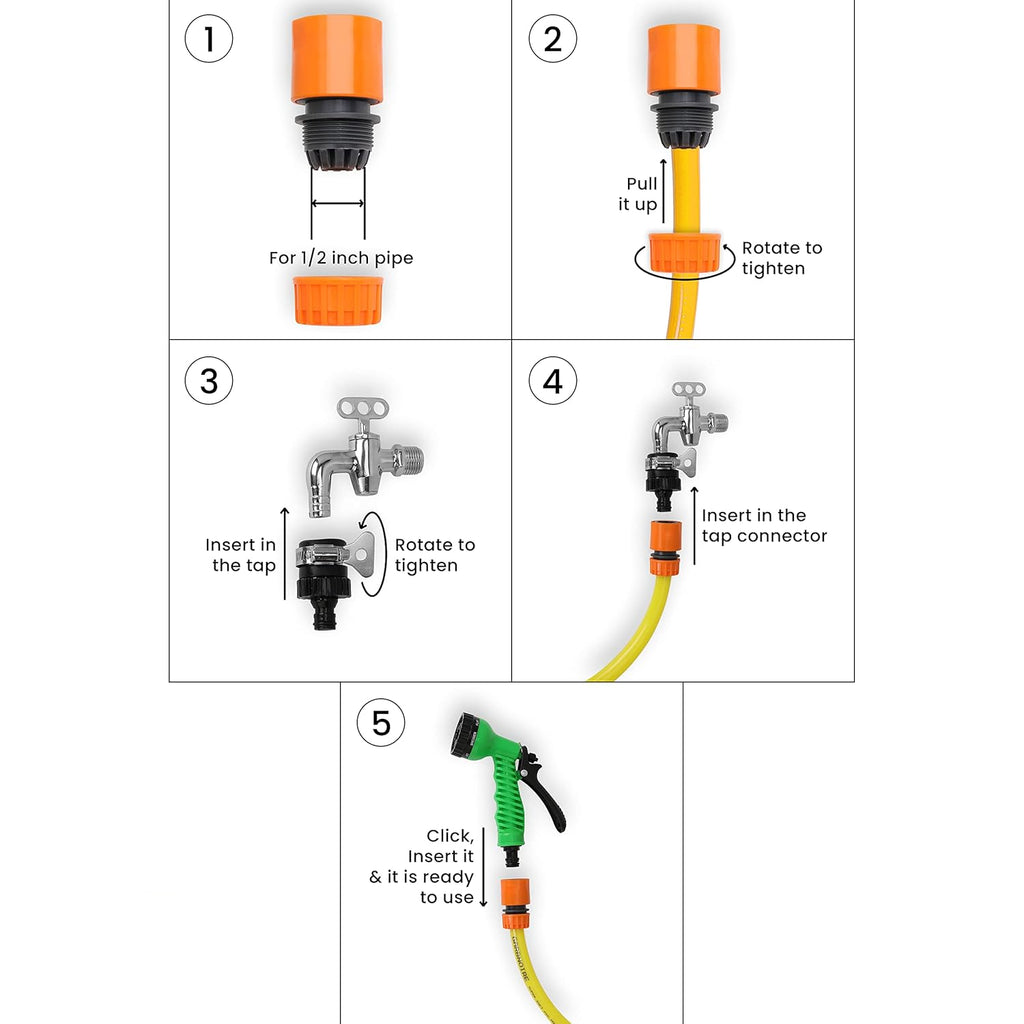 1

For 1/2 inch pipe

2

Pull it up

Rotate to tighten

3

Insert in the tap

Rotate to tighten

4

Insert in the tap connector

5

Click, Insert it & it is ready to use