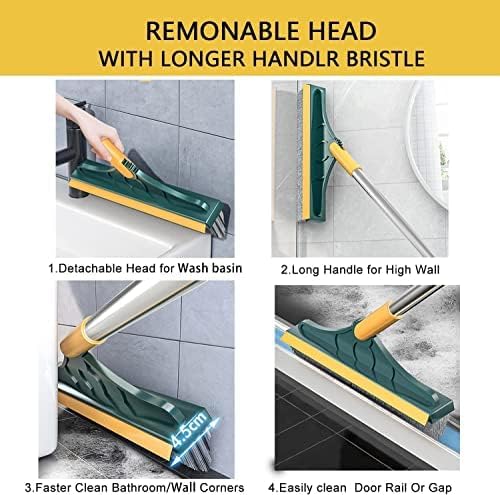 REMONABLE HEAD
WITH LONGER HANDLR BRISTLE

1.Detachable Head for Wash basin

2.Long Handle for High Wall

4.5cm

3.Faster Clean Bathroom/Wall Corners

4.Easily clean Door Rail Or Gap