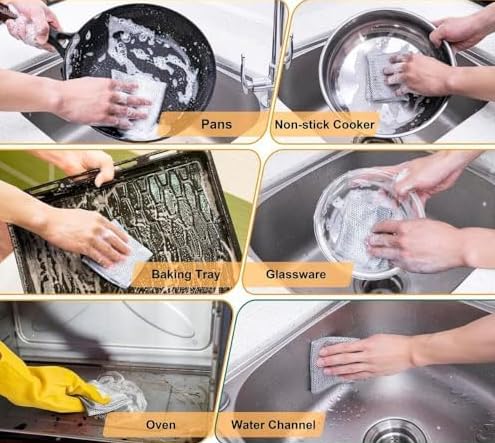 Pans

Non-stick Cooker

Baking Tray

Glassware

Oven

Water Channel