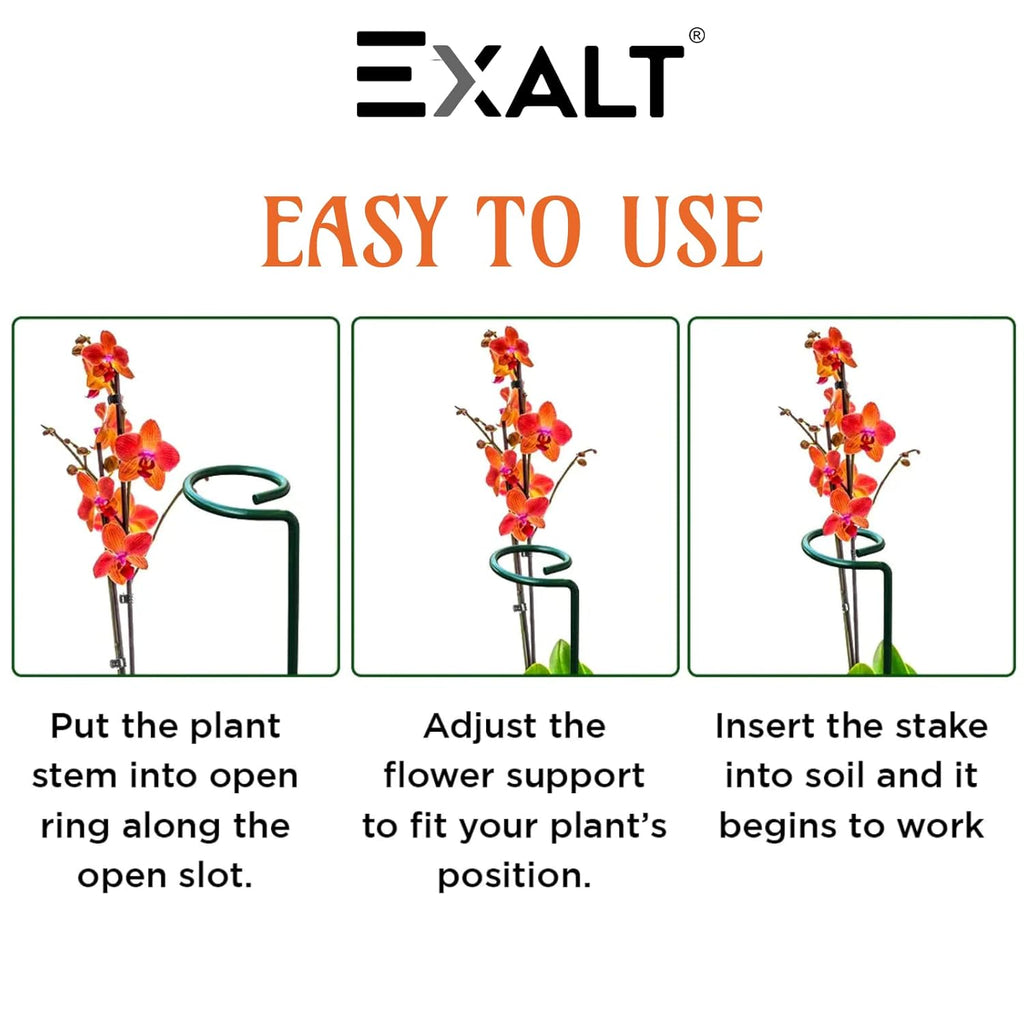 EXALT®

EASY TO USE

Put the plant stem into open ring along the open slot.

Adjust the flower support to fit your plant's position.

Insert the stake into soil and it begins to work