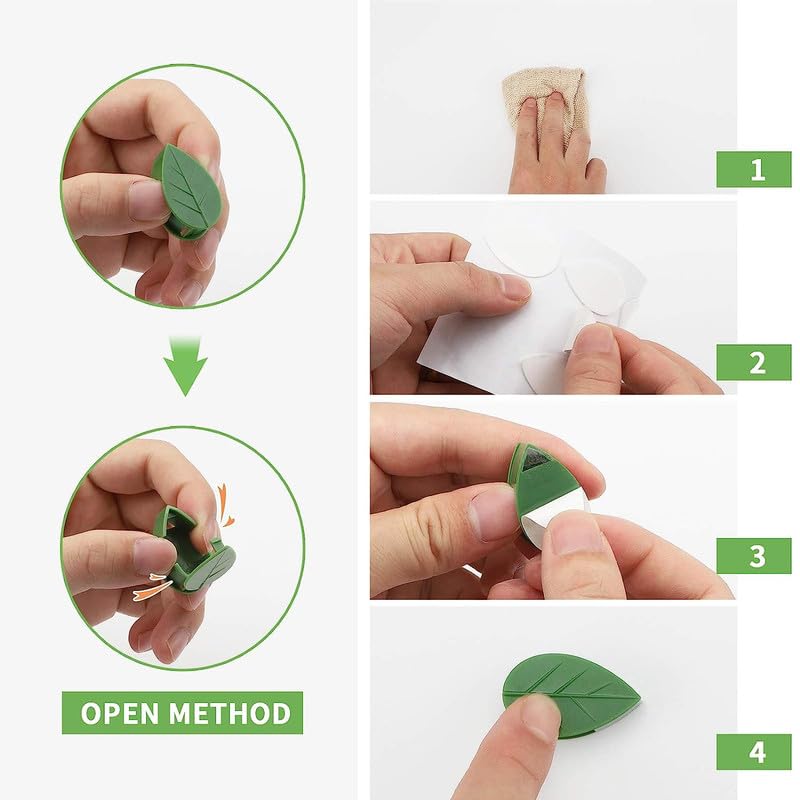 OPEN METHOD

1

2

3

4