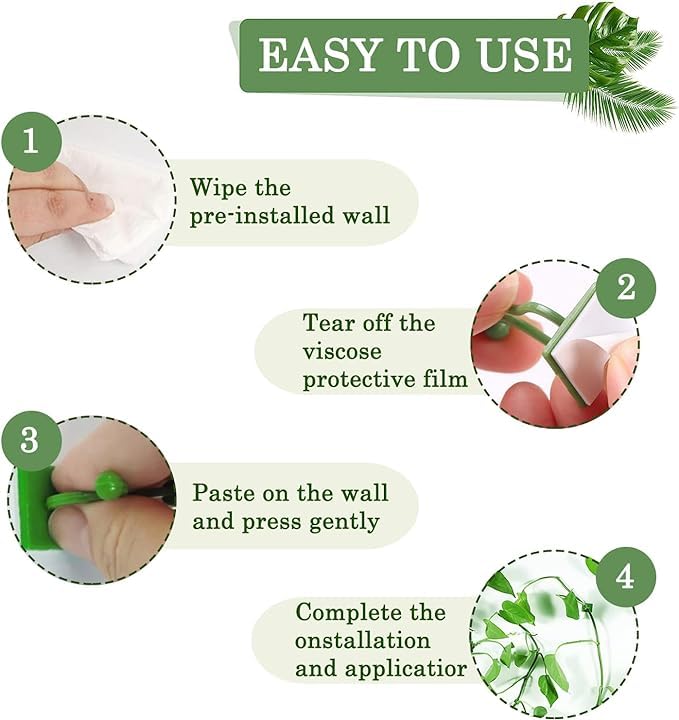 EASY TO USE

1

Wipe the pre-installed wall

2

Tear off the viscose protective film

3

Paste on the wall and press gently

4

Complete the onstallation and applicatior