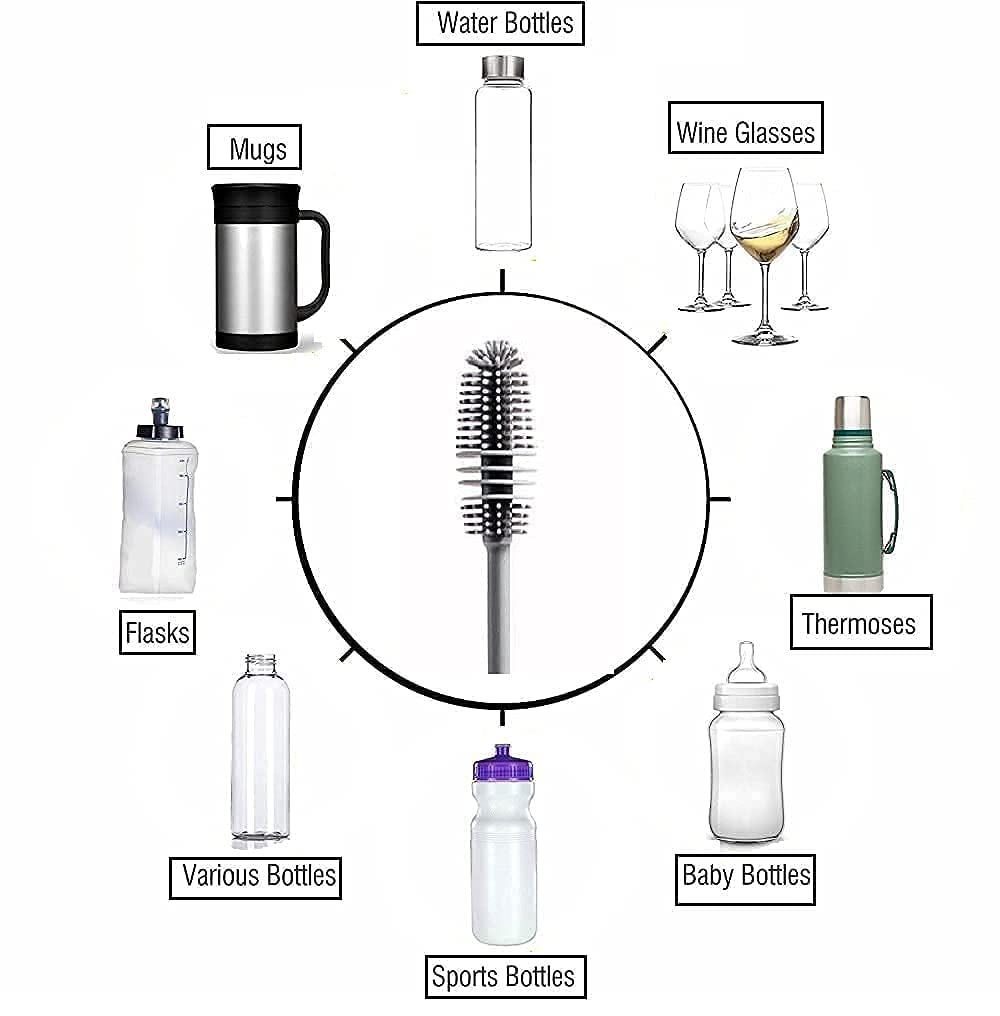 Water Bottles

Mugs

Wine Glasses

Flasks

Thermoses

Various Bottles

Baby Bottles

Sports Bottles