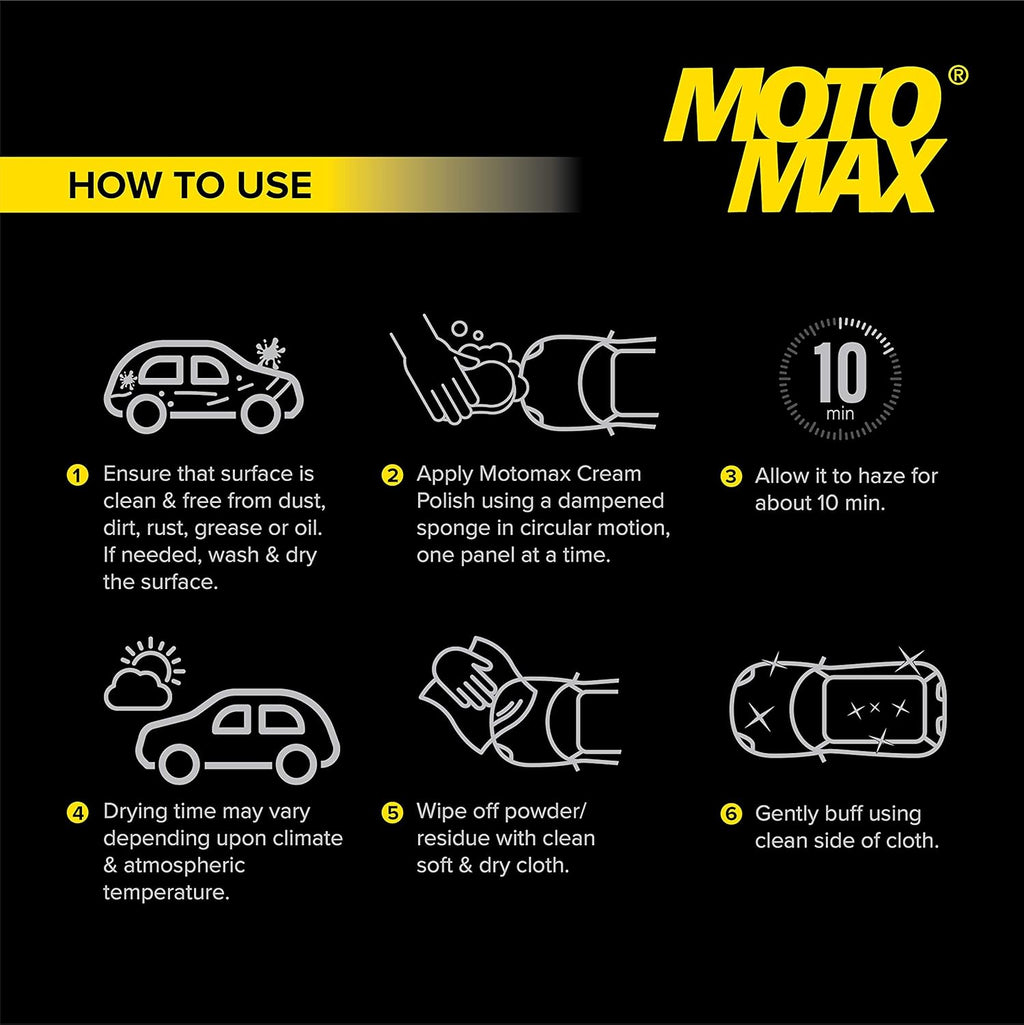 MOTO MAX®

HOW TO USE

10 min

1 Ensure that surface is clean & free from dust, dirt, rust, grease or oil. If needed, wash & dry the surface.

2 Apply Motomax Cream Polish using a dampened sponge in circular motion, one panel at a time.

3 Allow it to haze for about 10 min.

4 Drying time may vary depending upon climate & atmospheric temperature.

5 Wipe off powder/ residue with clean soft & dry cloth.

6 Gently buff using clean side of cloth.